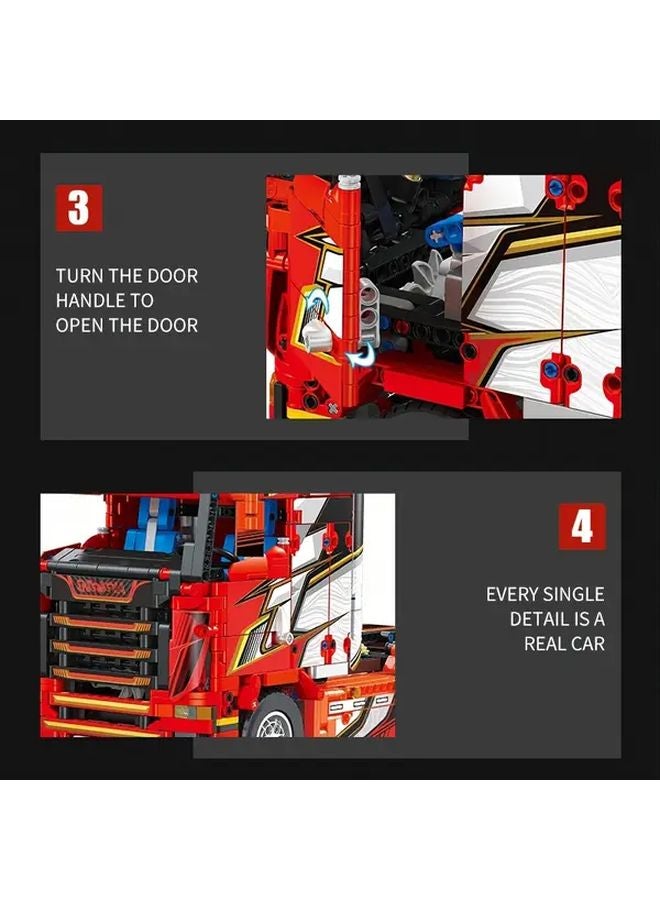 3

TURN THE DOOR HANDLE TO OPEN THE DOOR

4

EVERY SINGLE DETAIL IS A REAL CAR